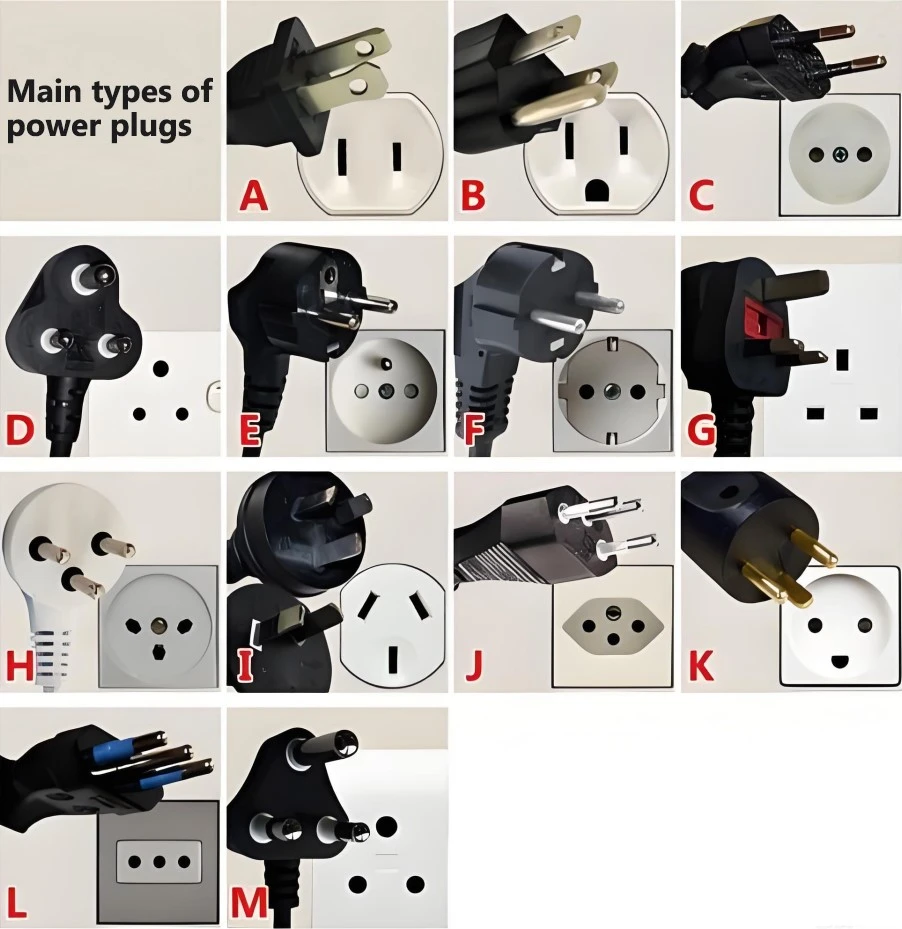 Main types of power plugs

A

B

C

D

E

F

G

H

I

J

K

L

M